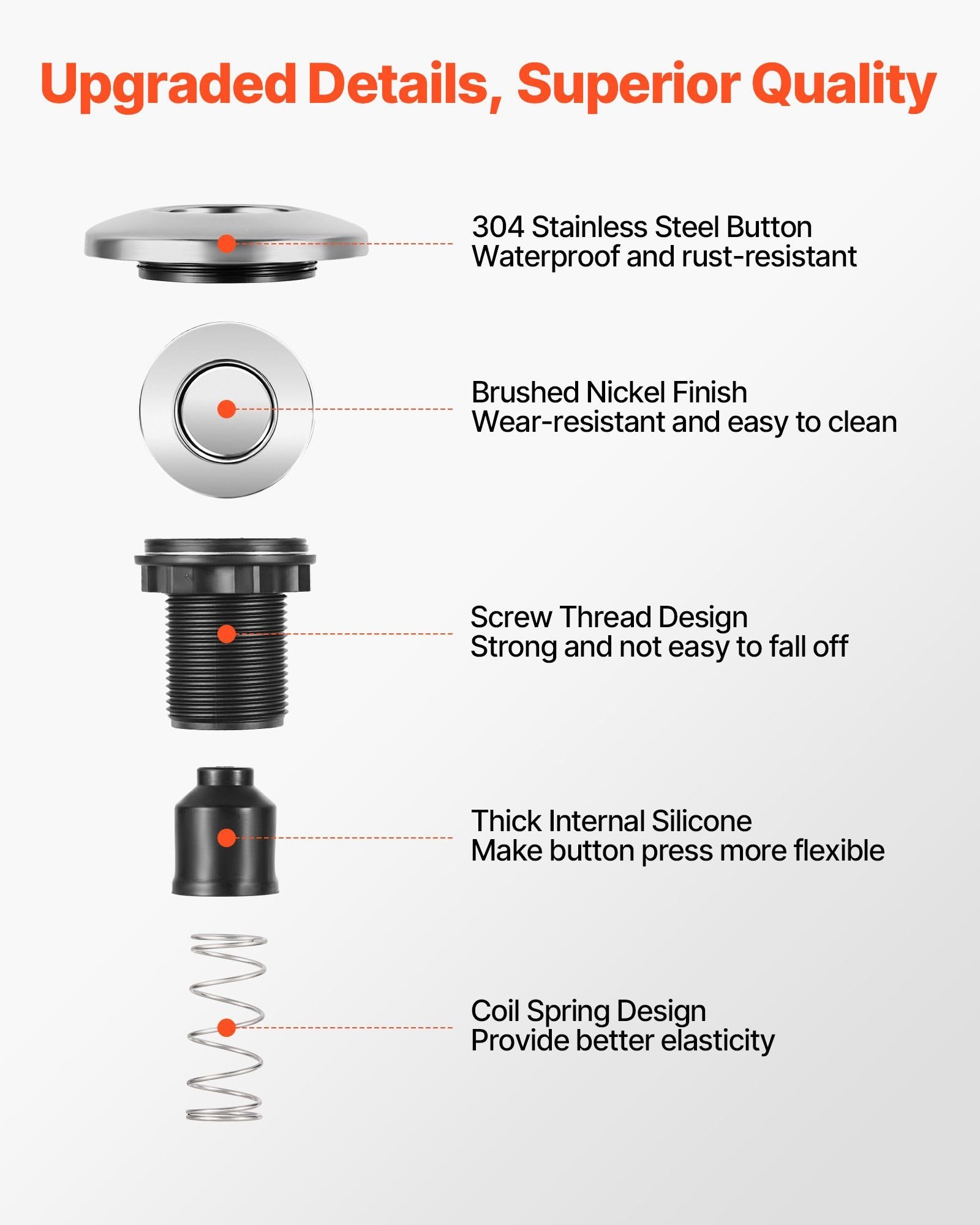 Upgraded Details, Superior Quality

304 Stainless Steel Button
Waterproof and rust-resistant

Brushed Nickel Finish
Wear-resistant and easy to clean

Screw Thread Design
Strong and not easy to fall off

Thick Internal Silicone
Make button press more flexible

Coil Spring Design
Provide better elasticity